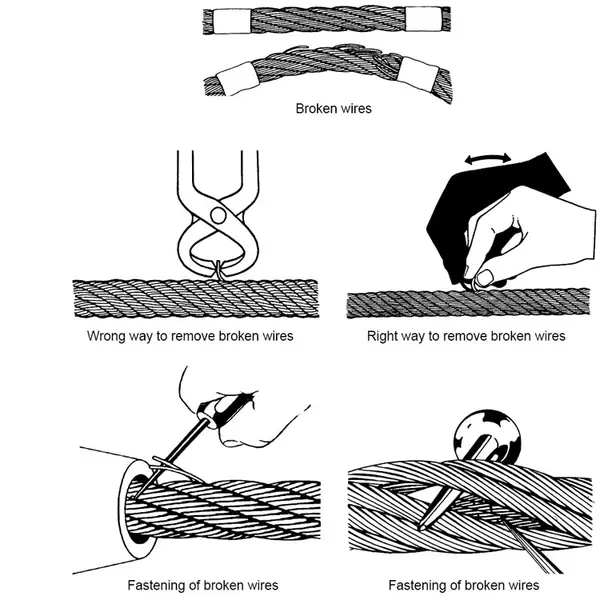 Broken wires

Wrong way to remove broken wires

Right way to remove broken wires

Fastening of broken wires

Fastening of broken wires